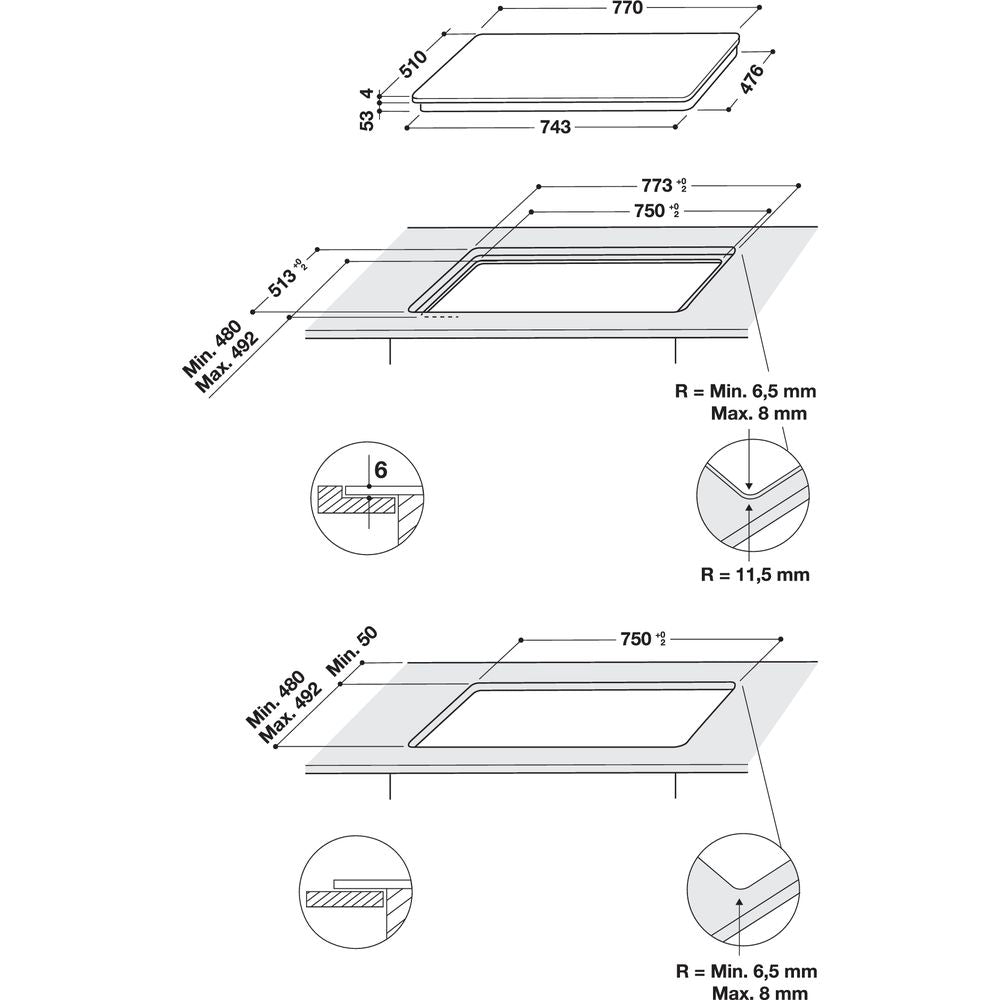 770
510
476
4
53
743

$773^{+0}_{2}$
$750^{+0}_{2}$
$513^{+0}_{2}$
Min. 480
Max. 492
R = Min. 6,5 mm
Max. 8 mm
6
R = 11,5 mm

$750^{+0}_{2}$
Min. 50
Min. 480
Max. 492
R = Min. 6,5 mm
Max. 8 mm