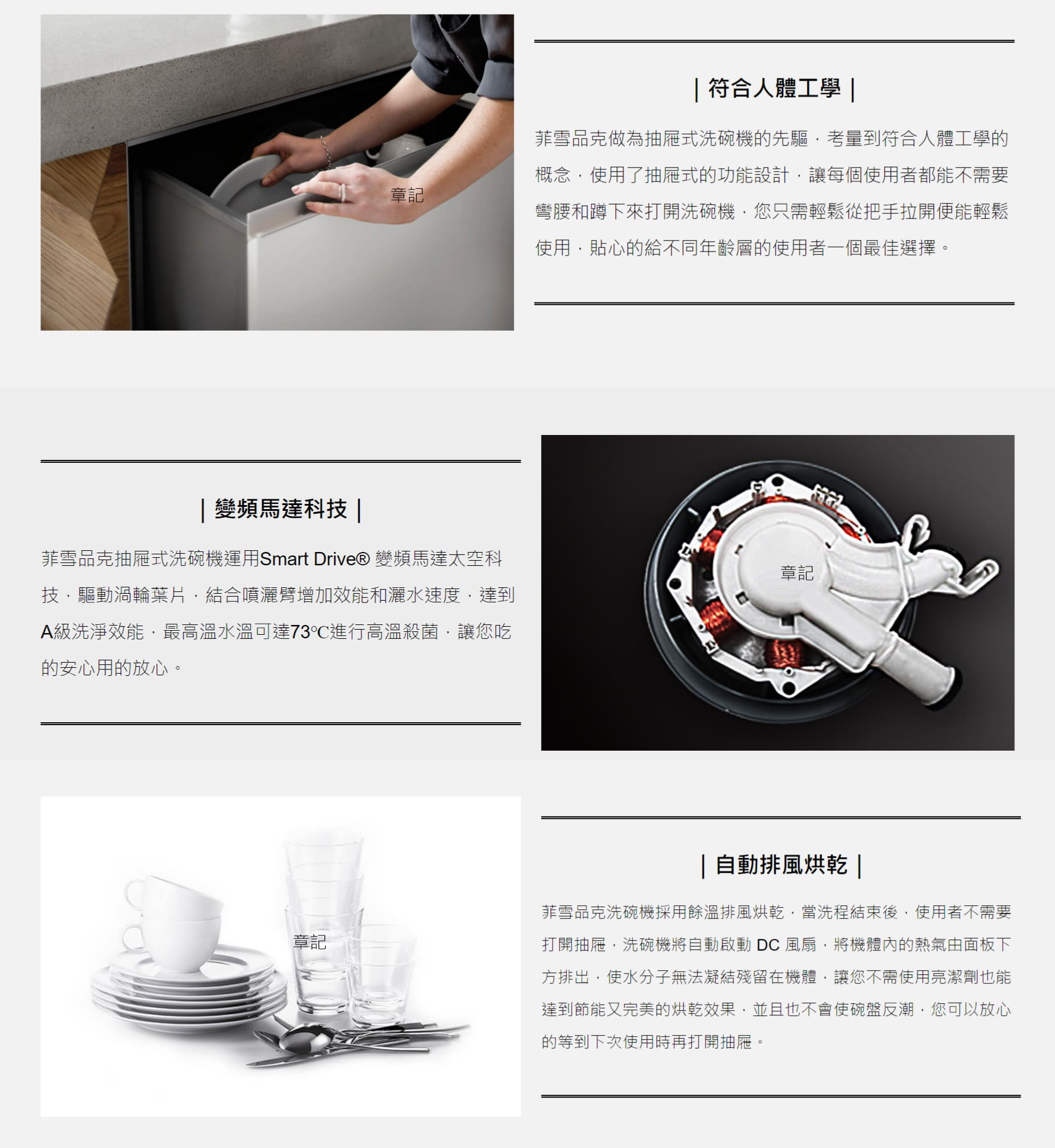 章記

| 符合人體工學 |

菲雪品克做為抽屜式洗碗機的先驅，考量到符合人體工學的概念，使用了抽屜式的功能設計，讓每個使用者都能不需要彎腰和蹲下來打開洗碗機，您只需輕鬆從把手拉開便能輕鬆使用，貼心的給不同年齡層的使用者一個最佳選擇。

| 變頻馬達科技 |

菲雪品克抽屜式洗碗機運用Smart Drive® 變頻馬達太空科技，驅動渦輪葉片，結合噴灑臂增加效能和灑水速度，達到A級洗淨效能，最高溫水溫可達73℃進行高溫殺菌，讓您吃的安心用的放心。

章記

章記

| 自動排風烘乾 |

菲雪品克洗碗機採用餘溫排風烘乾，當洗程結束後，使用者不需要打開抽屜，洗碗機將自動啟動 DC 風扇，將機體內的熱氣由面板下方排出，使水分子無法凝結殘留在機體，讓您不需使用亮潔劑也能達到節能又完美的烘乾效果，並且也不會使碗盤反潮，您可以放心的等到下次使用時再打開抽屜。